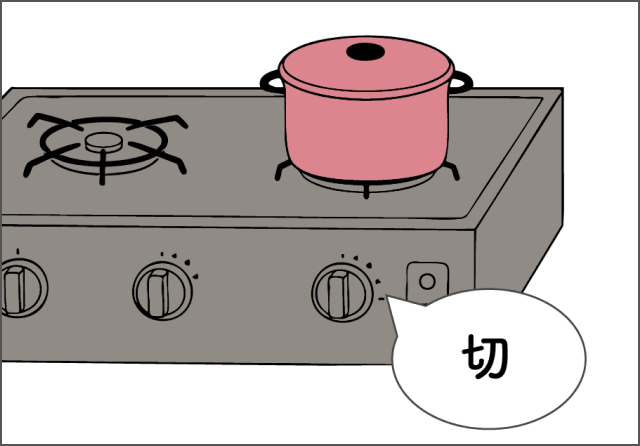 切